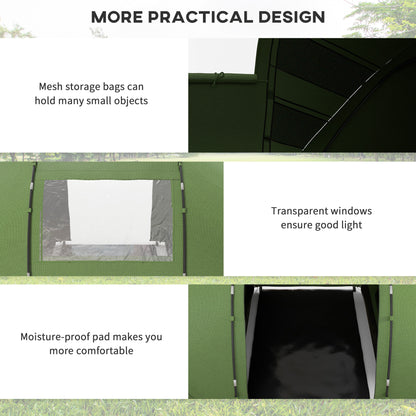 MORE PRACTICAL DESIGN

Mesh storage bags can hold many small objects

Transparent windows ensure good light

Moisture-proof pad makes you more comfortable