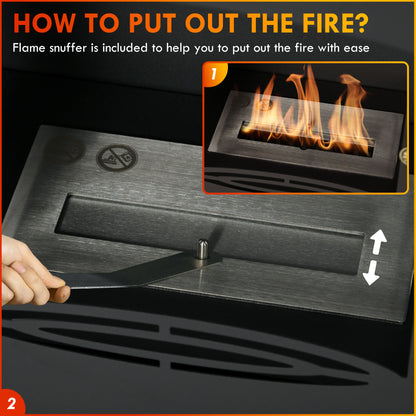 HOW TO PUT OUT THE FIRE?
Flame snuffer is included to help you to put out the fire with ease

1

2