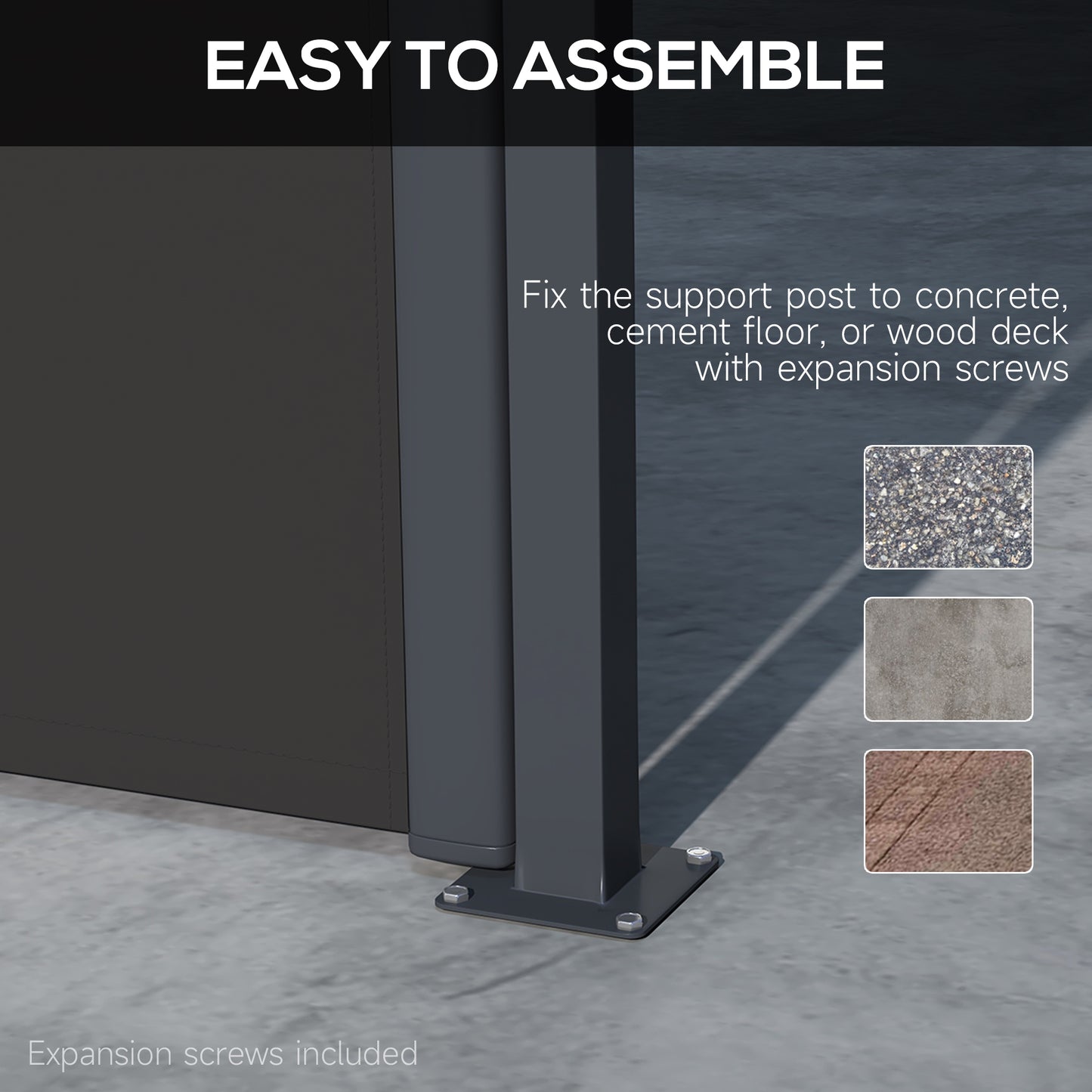 EASY TO ASSEMBLE

Fix the support post to concrete, cement floor, or wood deck with expansion screws

Expansion screws included