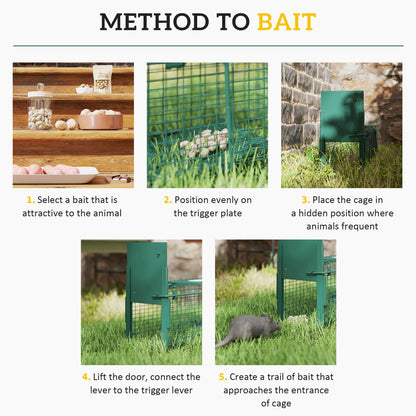 METHOD TO BAIT

1. Select a bait that is attractive to the animal

2. Position evenly on the trigger plate

3. Place the cage in a hidden position where animals frequent

4. Lift the door, connect the lever to the trigger lever

5. Create a trail of bait that approaches the entrance of cage