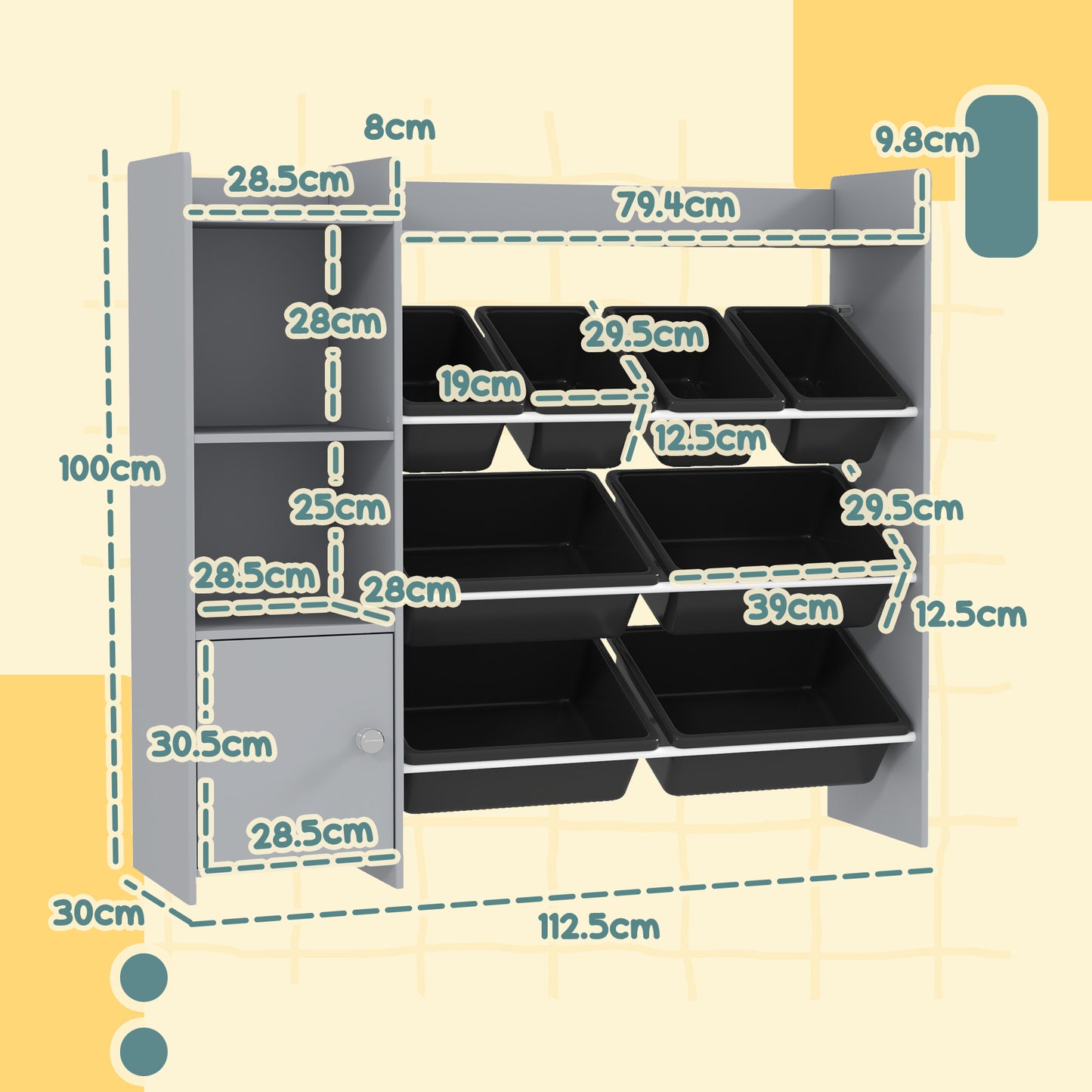 8cm
9.8cm
28.5cm
79.4cm
28cm
29.5cm
19cm
12.5cm
100cm
25cm
29.5cm
28.5cm
28cm
39cm
12.5cm
30.5cm
28.5cm
30cm
112.5cm