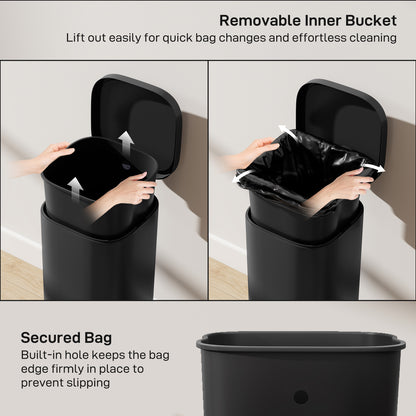 Removable Inner Bucket
Lift out easily for quick bag changes and effortless cleaning

Secured Bag
Built-in hole keeps the bag edge firmly in place to prevent slipping