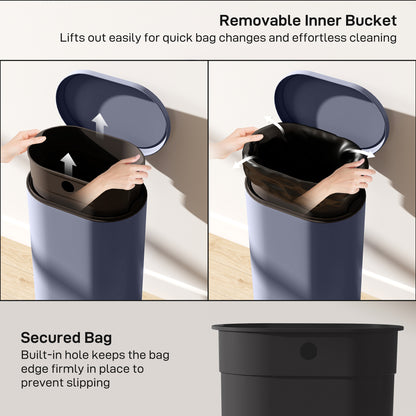 Removable Inner Bucket
Lifts out easily for quick bag changes and effortless cleaning

Secured Bag
Built-in hole keeps the bag edge firmly in place to prevent slipping