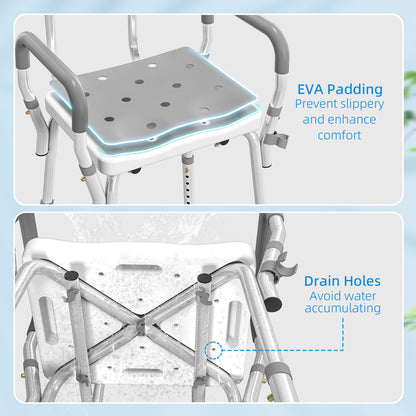 EVA Padding
Prevent slippery and enhance comfort

Drain Holes
Avoid water accumulating