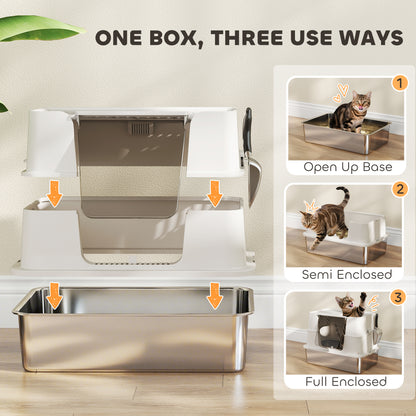 ONE BOX, THREE USE WAYS

1
Open Up Base

2
Semi Enclosed

3
Full Enclosed