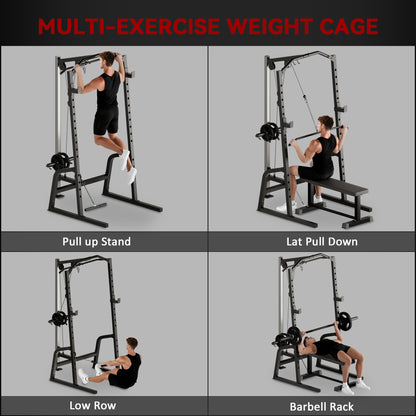 MULTI-EXERCISE WEIGHT CAGE

Pull up Stand

Lat Pull Down

Low Row

Barbell Rack