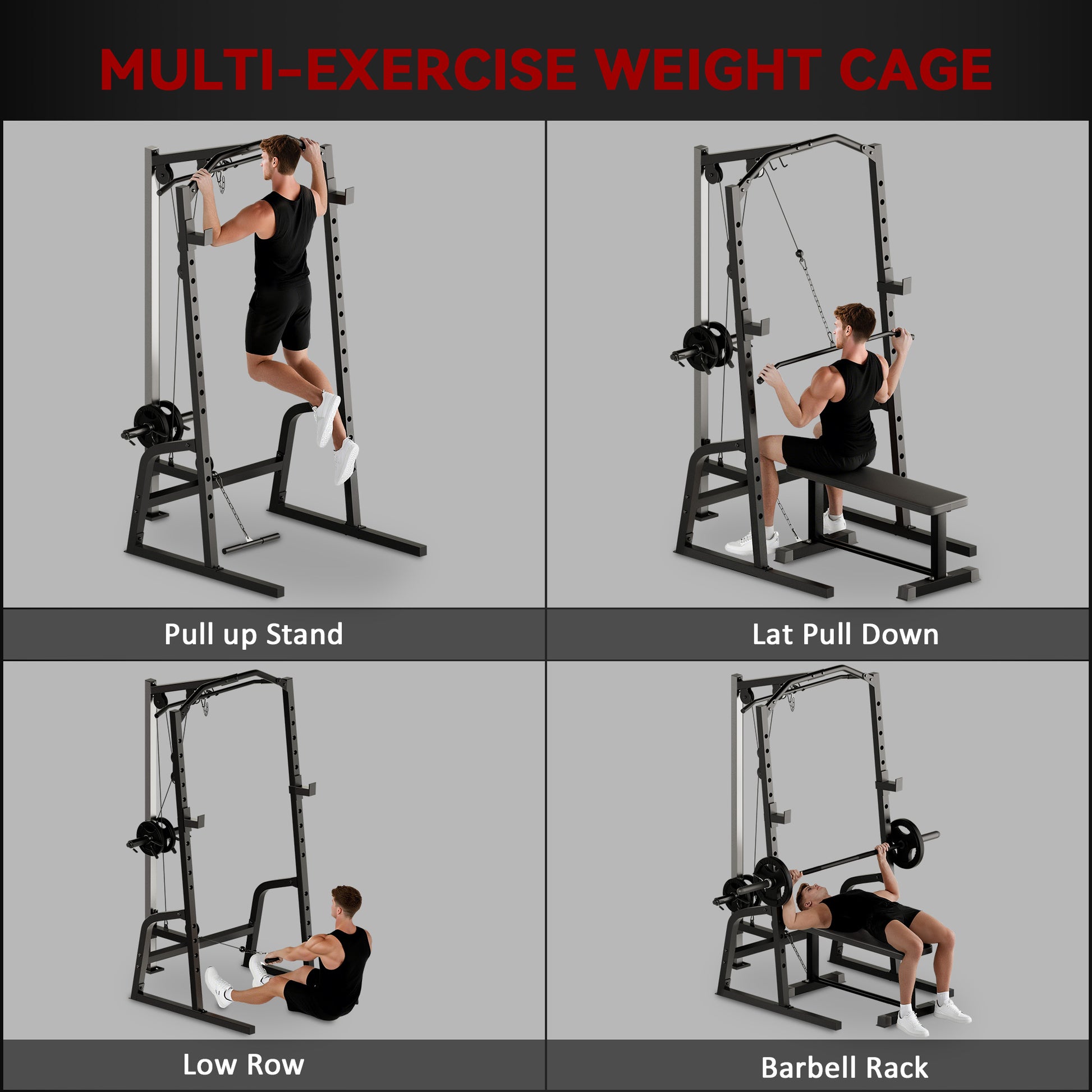 MULTI-EXERCISE WEIGHT CAGE

Pull up Stand

Lat Pull Down

Low Row

Barbell Rack