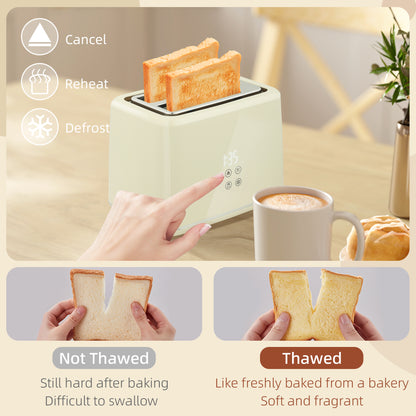 Cancel

Reheat

Defrost

1:35

Not Thawed

Still hard after baking
Difficult to swallow

Thawed

Like freshly baked from a bakery
Soft and fragrant