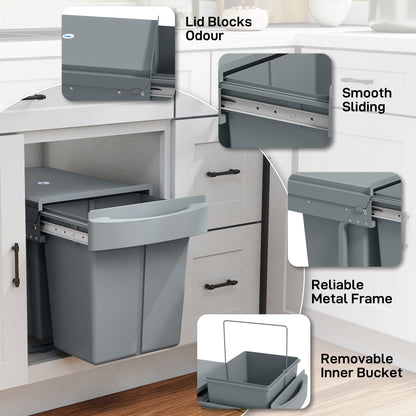 Lid Blocks Odour

Smooth Sliding

Reliable Metal Frame

Removable Inner Bucket