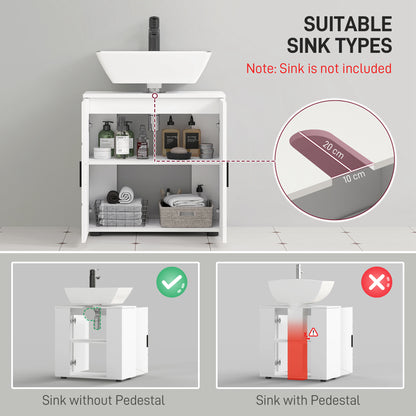 SUITABLE SINK TYPES

Note: Sink is not included

20 cm

10 cm

Sink without Pedestal

Sink with Pedestal