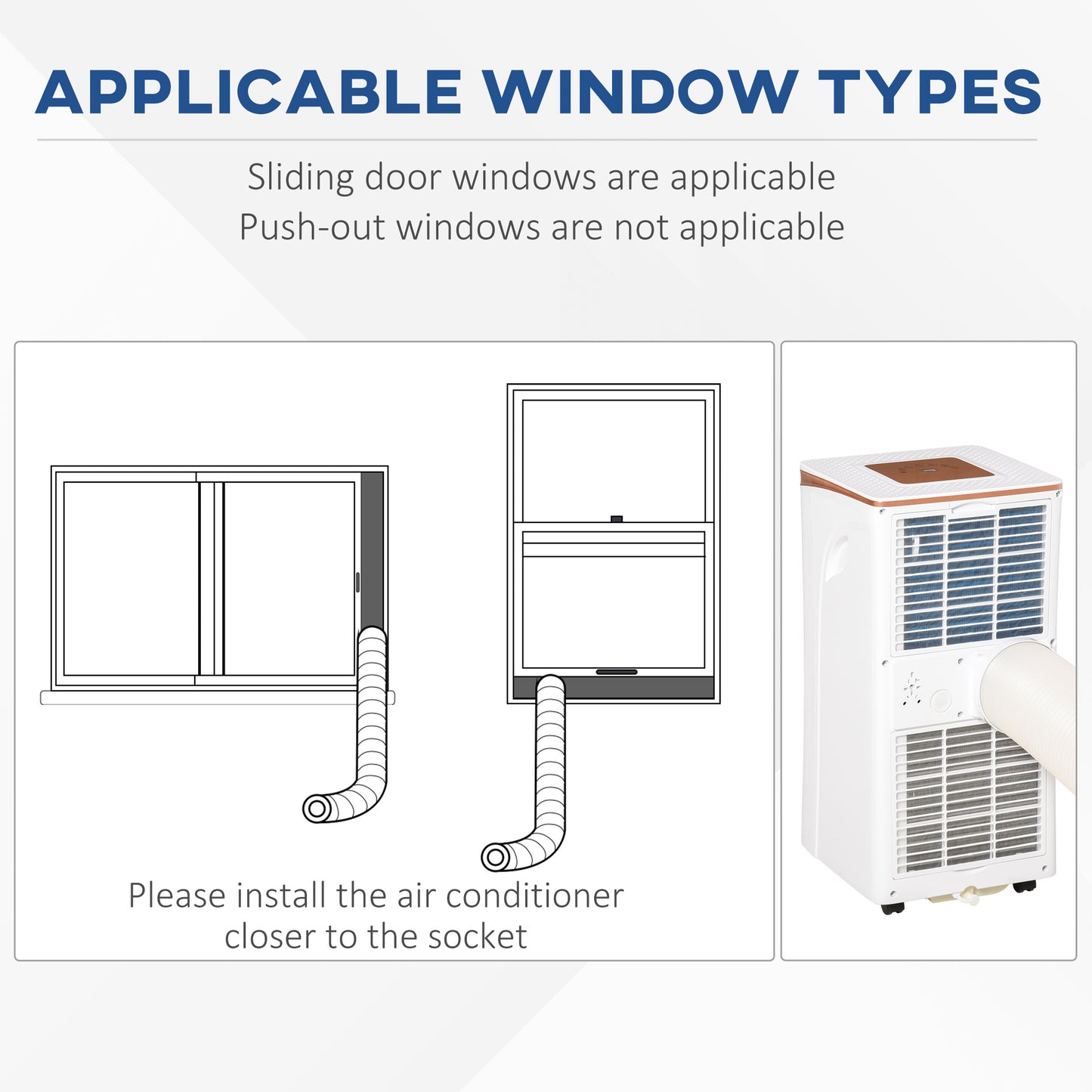 APPLICABLE WINDOW TYPES

Sliding door windows are applicable
Push-out windows are not applicable

Please install the air conditioner closer to the socket