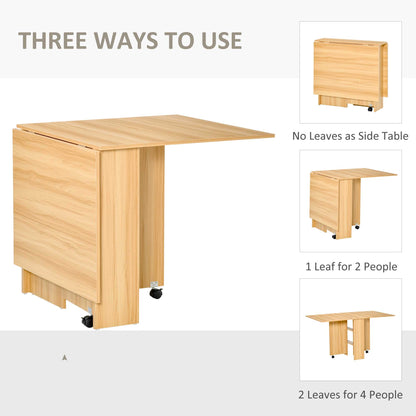 THREE WAYS TO USE

No Leaves as Side Table

1 Leaf for 2 People

2 Leaves for 4 People