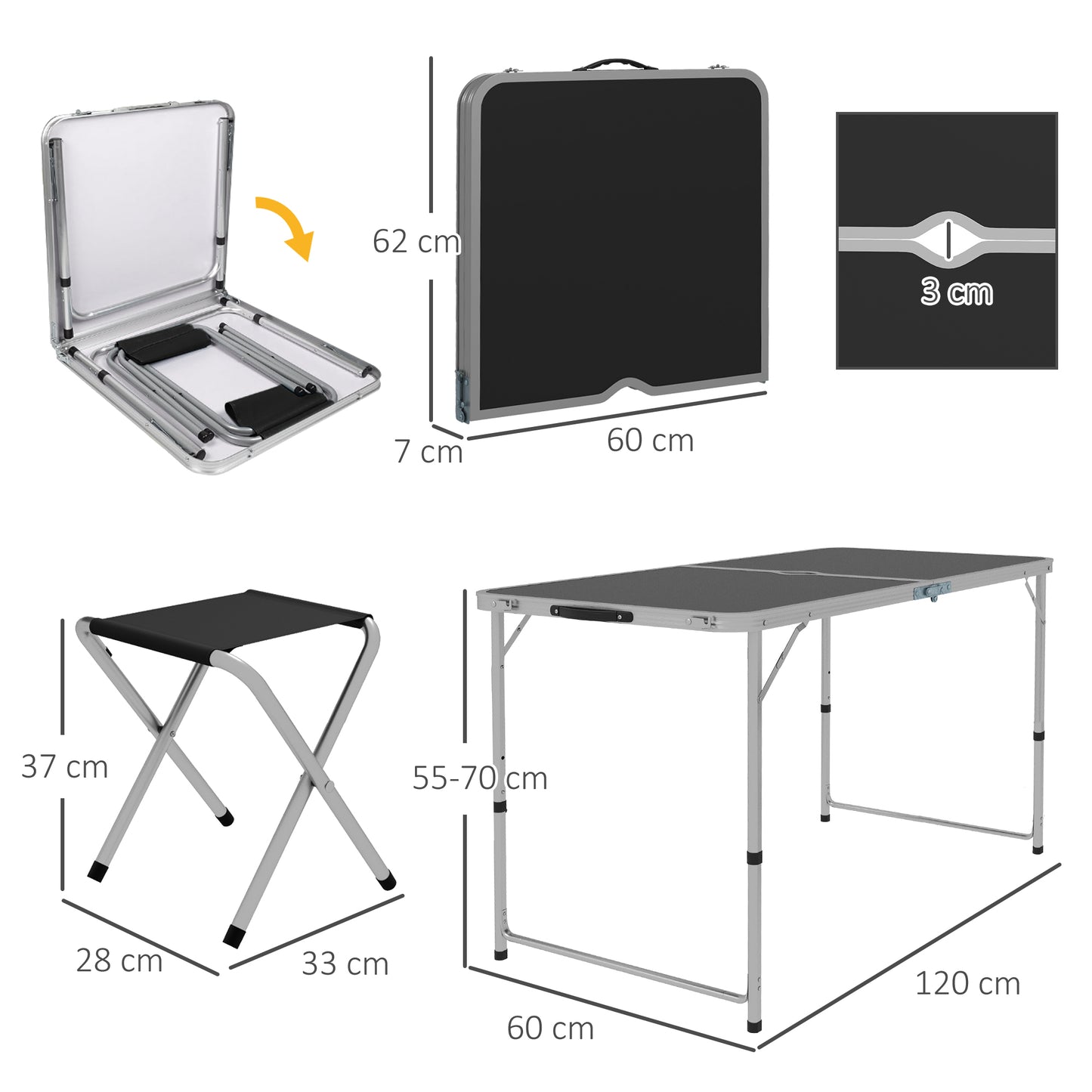 62 cm

7 cm

60 cm

3 cm

37 cm

28 cm

33 cm

55-70 cm

60 cm

120 cm