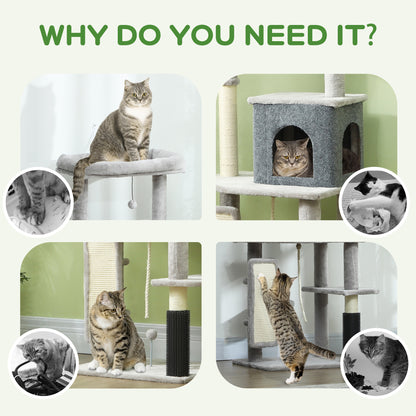 WHY DO YOU NEED IT?