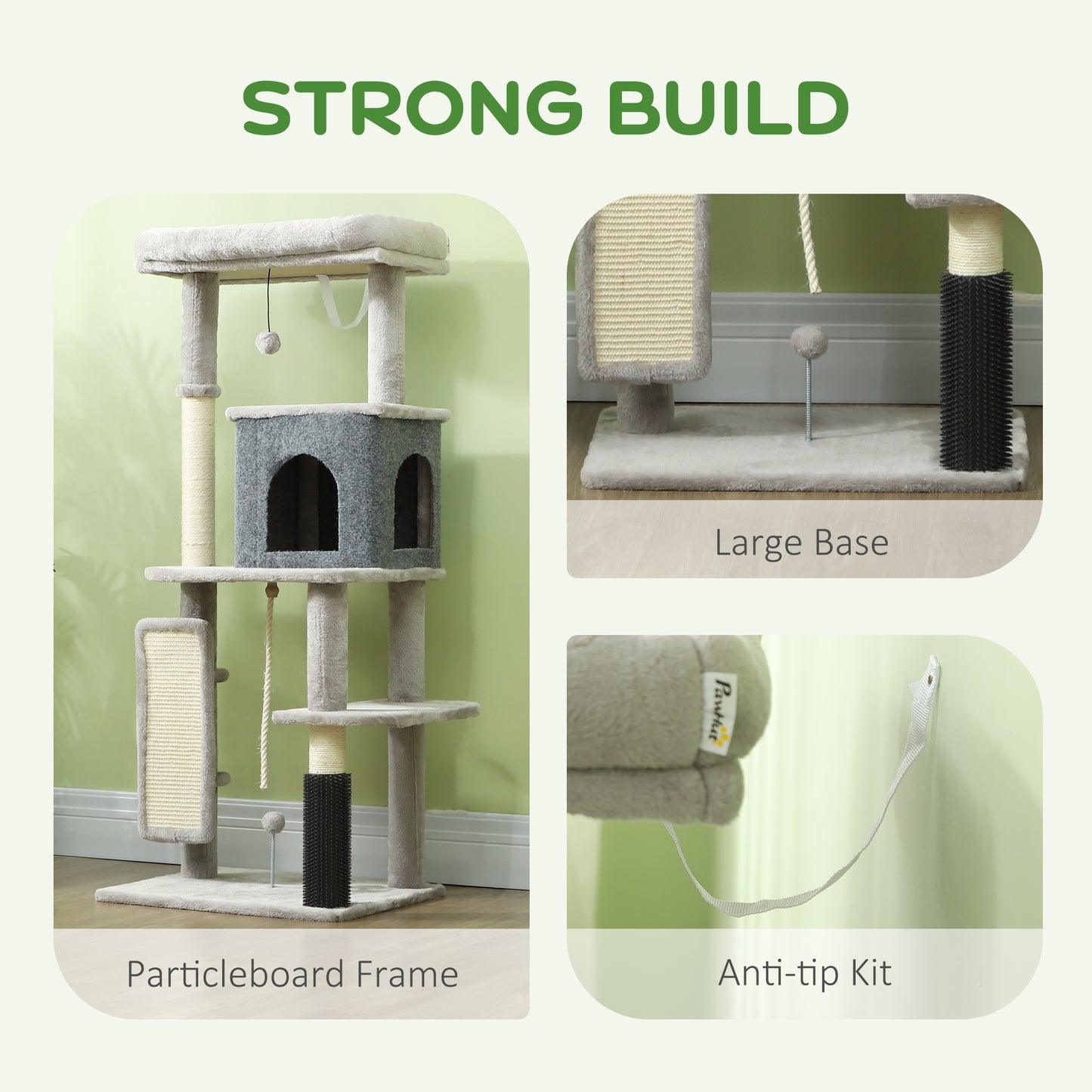 STRONG BUILD

Particleboard Frame

Large Base

Pawhut

Anti-tip Kit