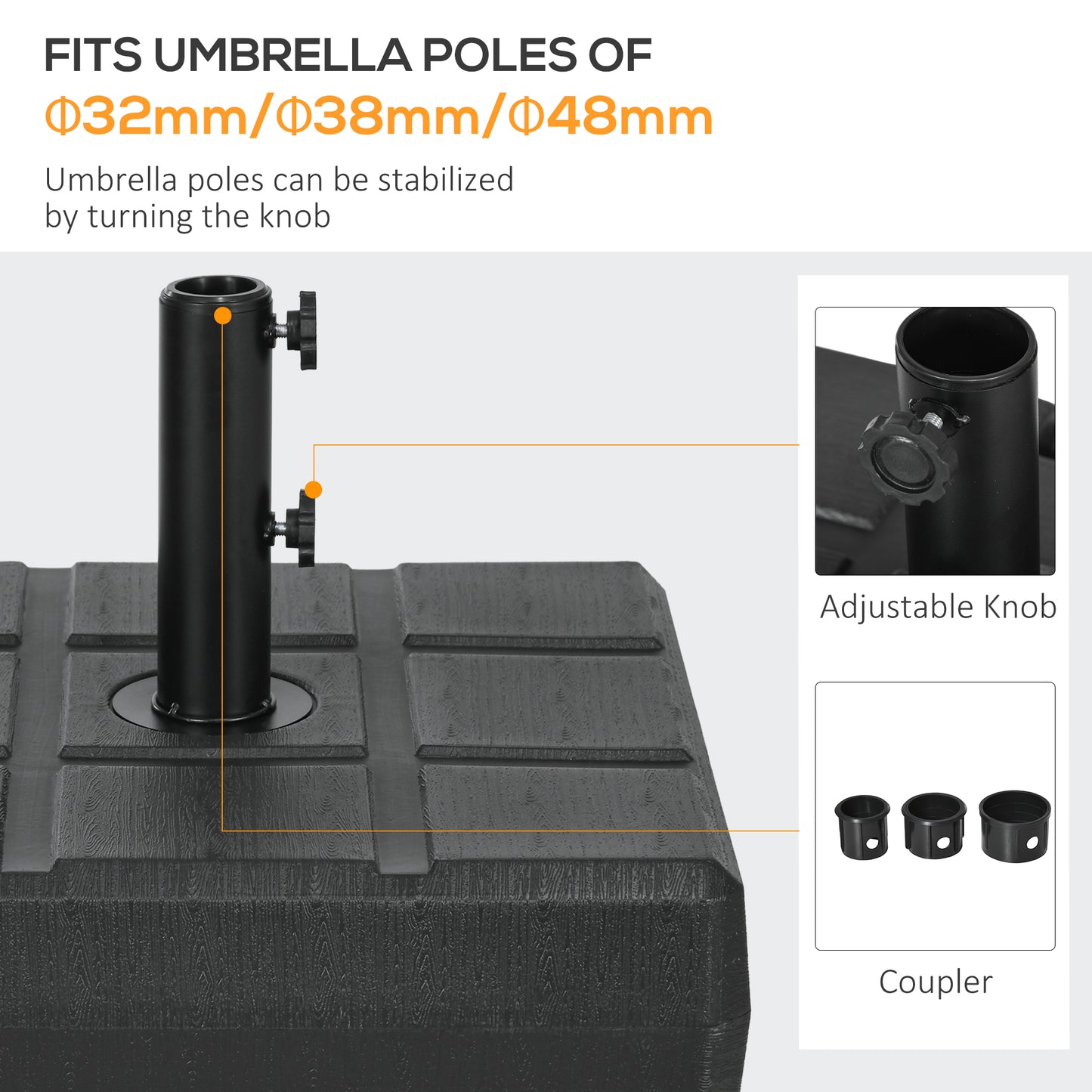 FITS UMBRELLA POLES OF
Φ32mm/Φ38mm/Φ48mm

Umbrella poles can be stabilized by turning the knob

Adjustable Knob

Coupler