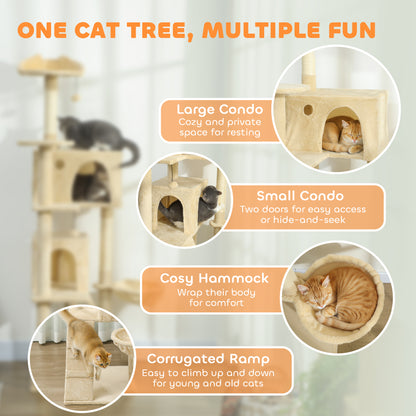 ONE CAT TREE, MULTIPLE FUN

Large Condo
Cozy and private space for resting

Small Condo
Two doors for easy access or hide-and-seek

Cosy Hammock
Wrap their body for comfort

Corrugated Ramp
Easy to climb up and down for young and old cats