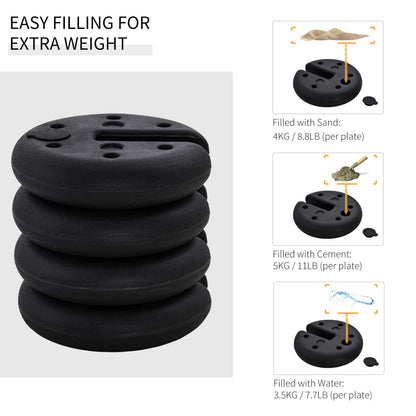 EASY FILLING FOR EXTRA WEIGHT

Filled with Sand:
4KG / 8.8LB (per plate)

Filled with Cement:
5KG / 11LB (per plate)

Filled with Water:
3.5KG / 7.7LB (per plate)