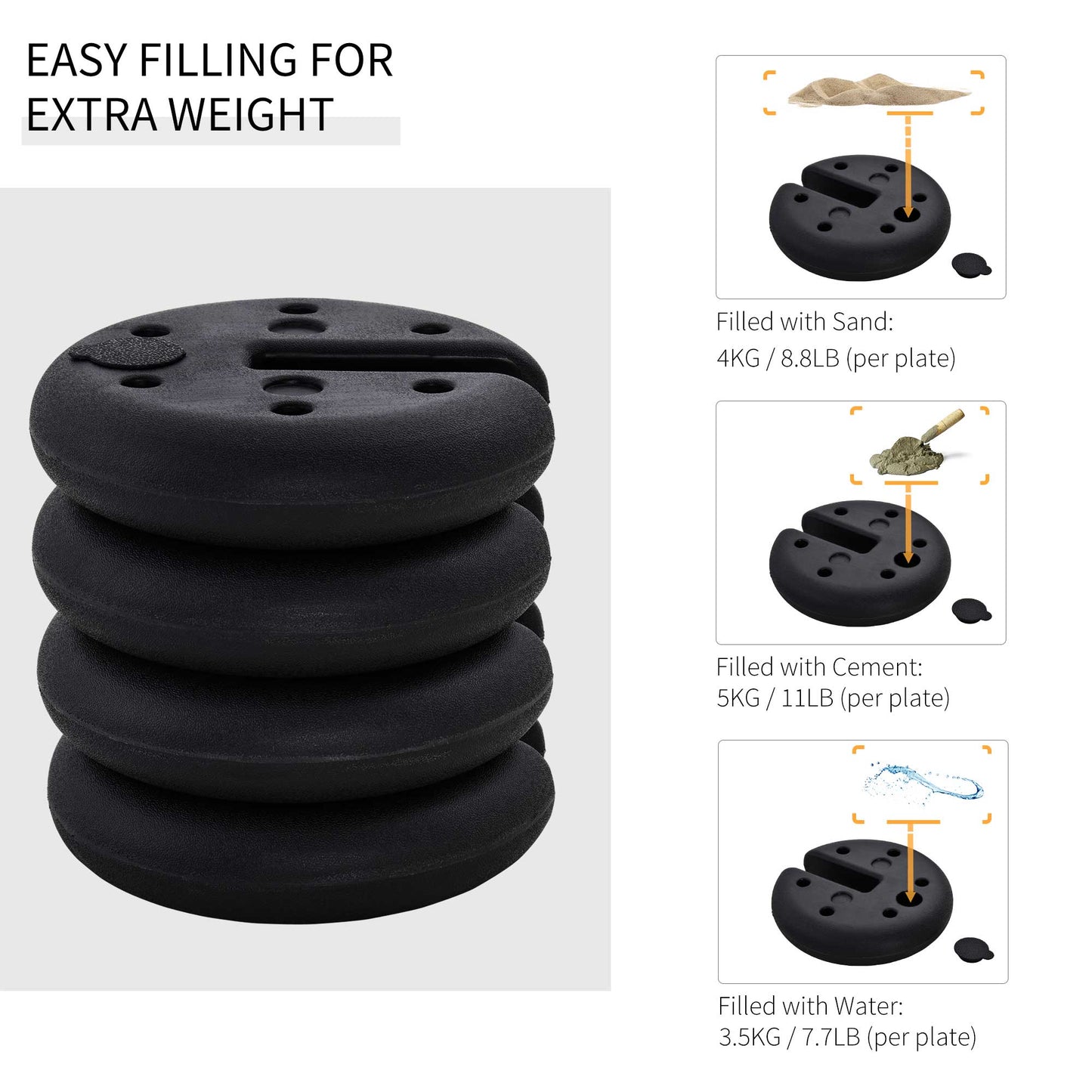 EASY FILLING FOR EXTRA WEIGHT

Filled with Sand:
4KG / 8.8LB (per plate)

Filled with Cement:
5KG / 11LB (per plate)

Filled with Water:
3.5KG / 7.7LB (per plate)