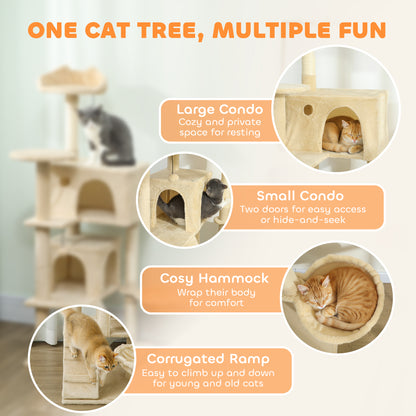 ONE CAT TREE, MULTIPLE FUN

Large Condo
Cozy and private space for resting

Small Condo
Two doors for easy access or hide-and-seek

Cosy Hammock
Wrap their body for comfort

Corrugated Ramp
Easy to climb up and down for young and old cats