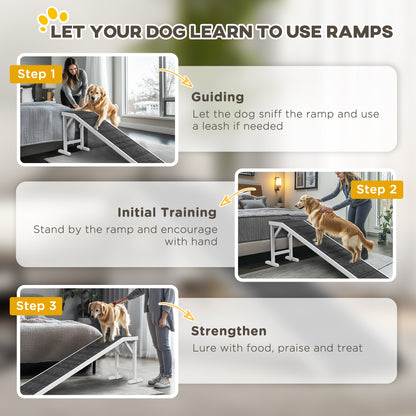 LET YOUR DOG LEARN TO USE RAMPS

Step 1

Guiding
Let the dog sniff the ramp and use a leash if needed

Step 2

Initial Training
Stand by the ramp and encourage with hand

Step 3

Strengthen
Lure with food, praise and treat