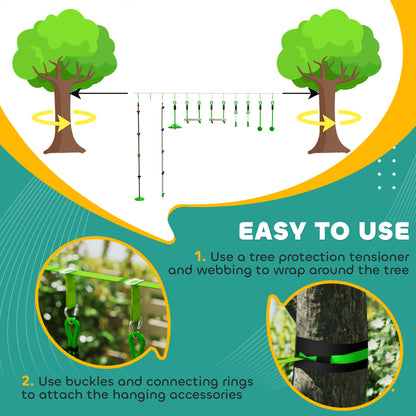 EASY TO USE

1. Use a tree protection tensioner and webbing to wrap around the tree

2. Use buckles and connecting rings to attach the hanging accessories