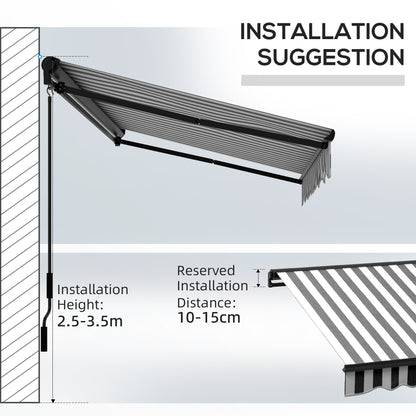 INSTALLATION SUGGESTION

Installation Height: 2.5-3.5m

Reserved Installation Distance: 10-15cm