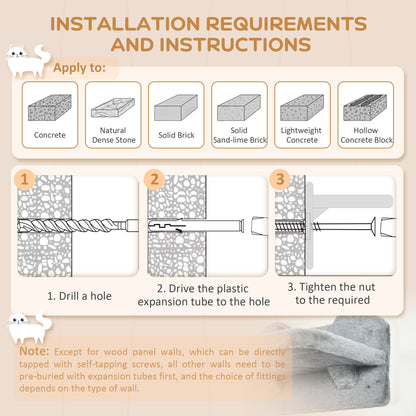 INSTALLATION REQUIREMENTS AND INSTRUCTIONS

Apply to:

Concrete

Natural Dense Stone

Solid Brick

Solid Sand-lime Brick

Lightweight Concrete

Hollow Concrete Block

1

2

3

1. Drill a hole

2. Drive the plastic expansion tube to the hole

3. Tighten the nut to the required

Note: Except for wood panel walls, which can be directly tapped with self-tapping screws, all other walls need to be pre-buried with expansion tubes first, and the choice of fittings depends on the type of wall.