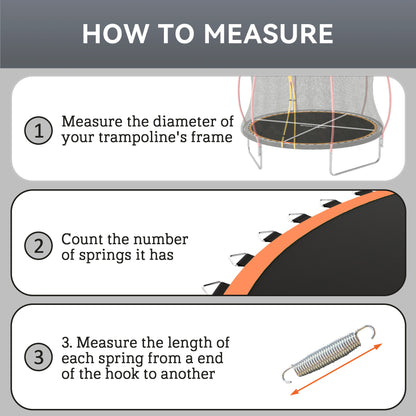 HOW TO MEASURE

1 Measure the diameter of your trampoline's frame

2 Count the number of springs it has

3 3. Measure the length of each spring from a end of the hook to another