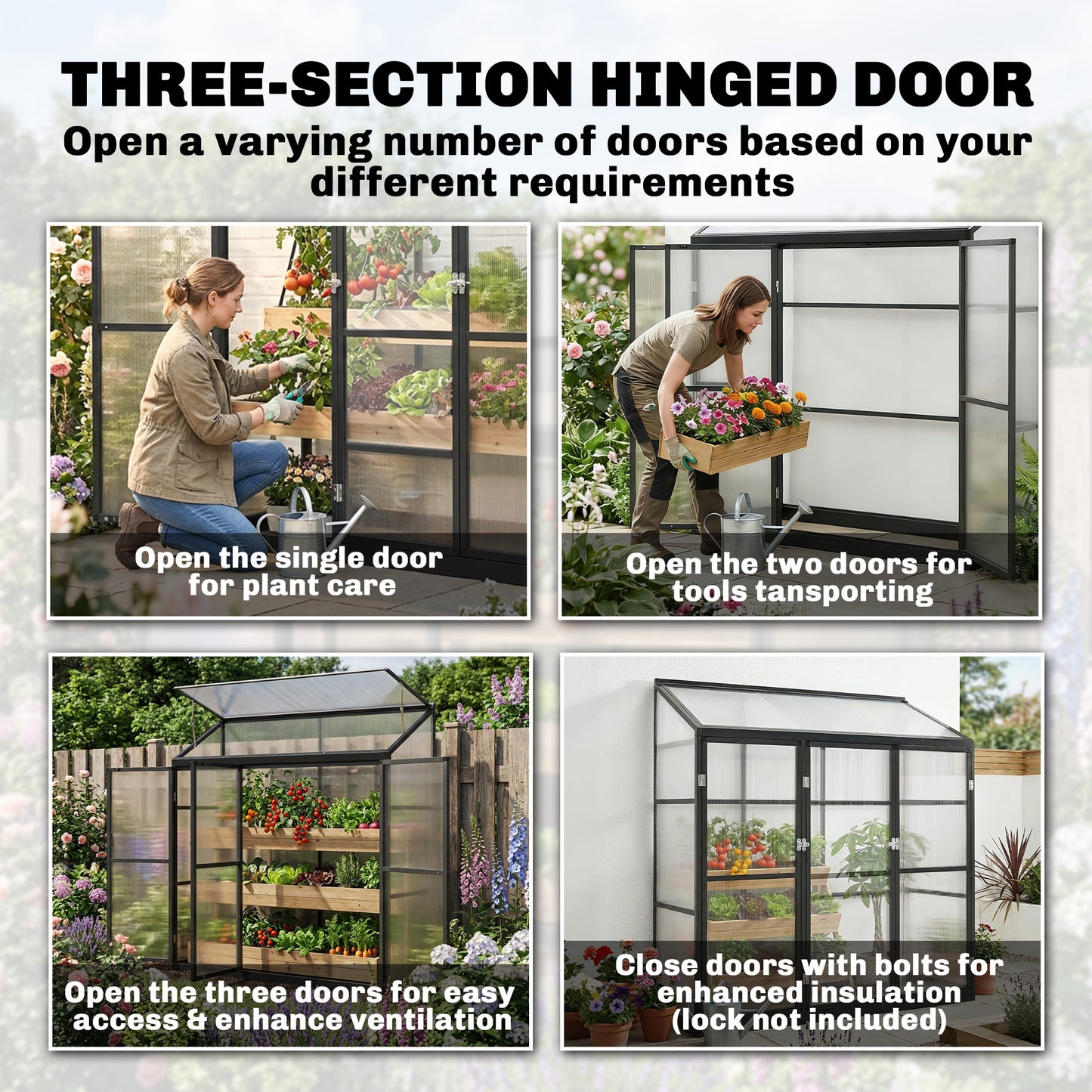 THREE-SECTION HINGED DOOR

Open a varying number of doors based on your different requirements

Open the single door for plant care

Open the two doors for tools tansporting

Open the three doors for easy access & enhance ventilation

Close doors with bolts for enhanced insulation (lock not included)