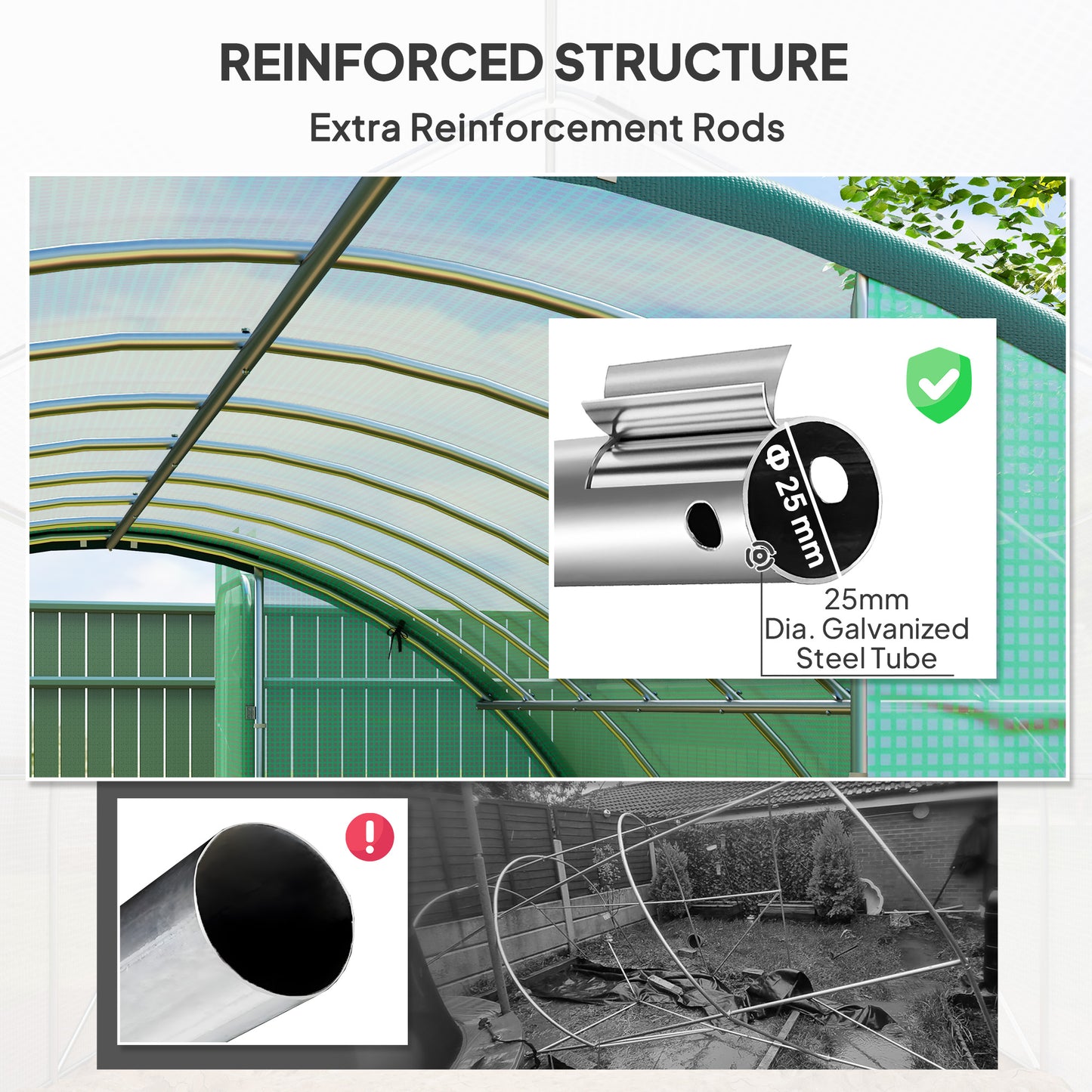 REINFORCED STRUCTURE

Extra Reinforcement Rods

Φ 25 mm

25mm
Dia. Galvanized
Steel Tube