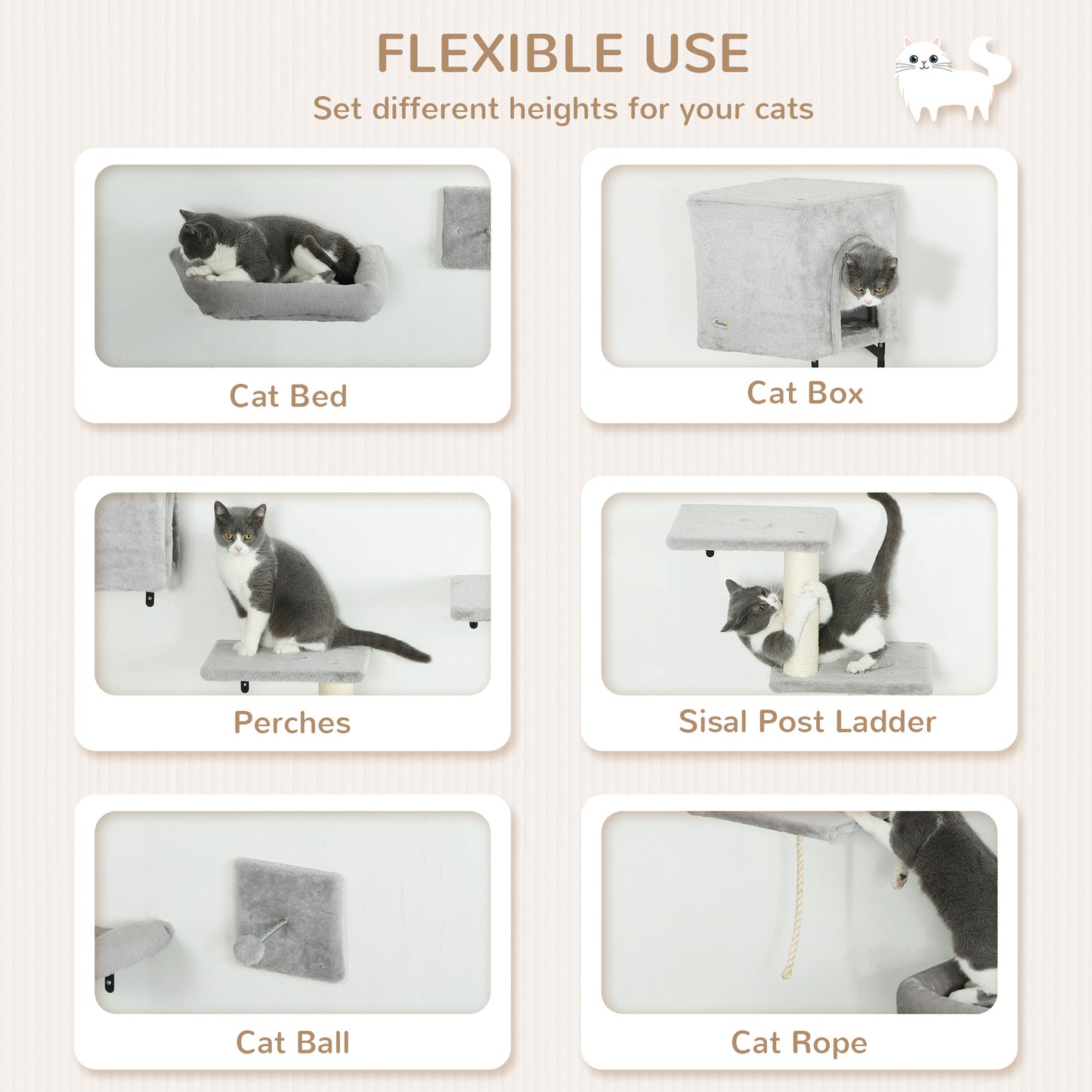 FLEXIBLE USE

Set different heights for your cats

Cat Bed

Cat Box

Perches

Sisal Post Ladder

Cat Ball

Cat Rope