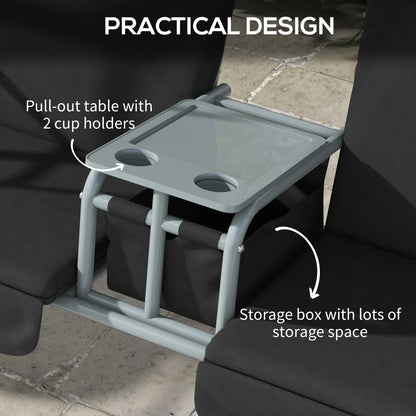 PRACTICAL DESIGN

Pull-out table with 2 cup holders

Storage box with lots of storage space