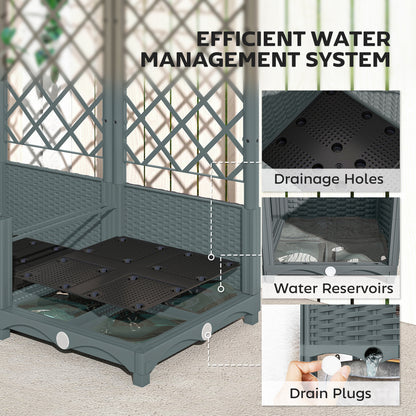 EFFICIENT WATER MANAGEMENT SYSTEM

Drainage Holes

Water Reservoirs

Drain Plugs