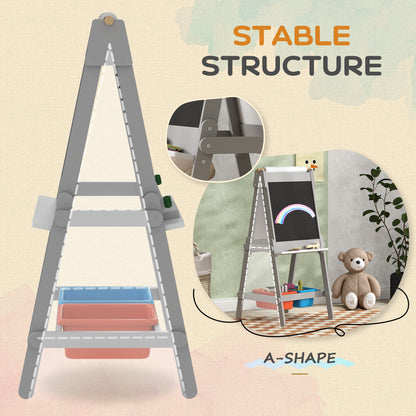 STABLE STRUCTURE

A-SHAPE