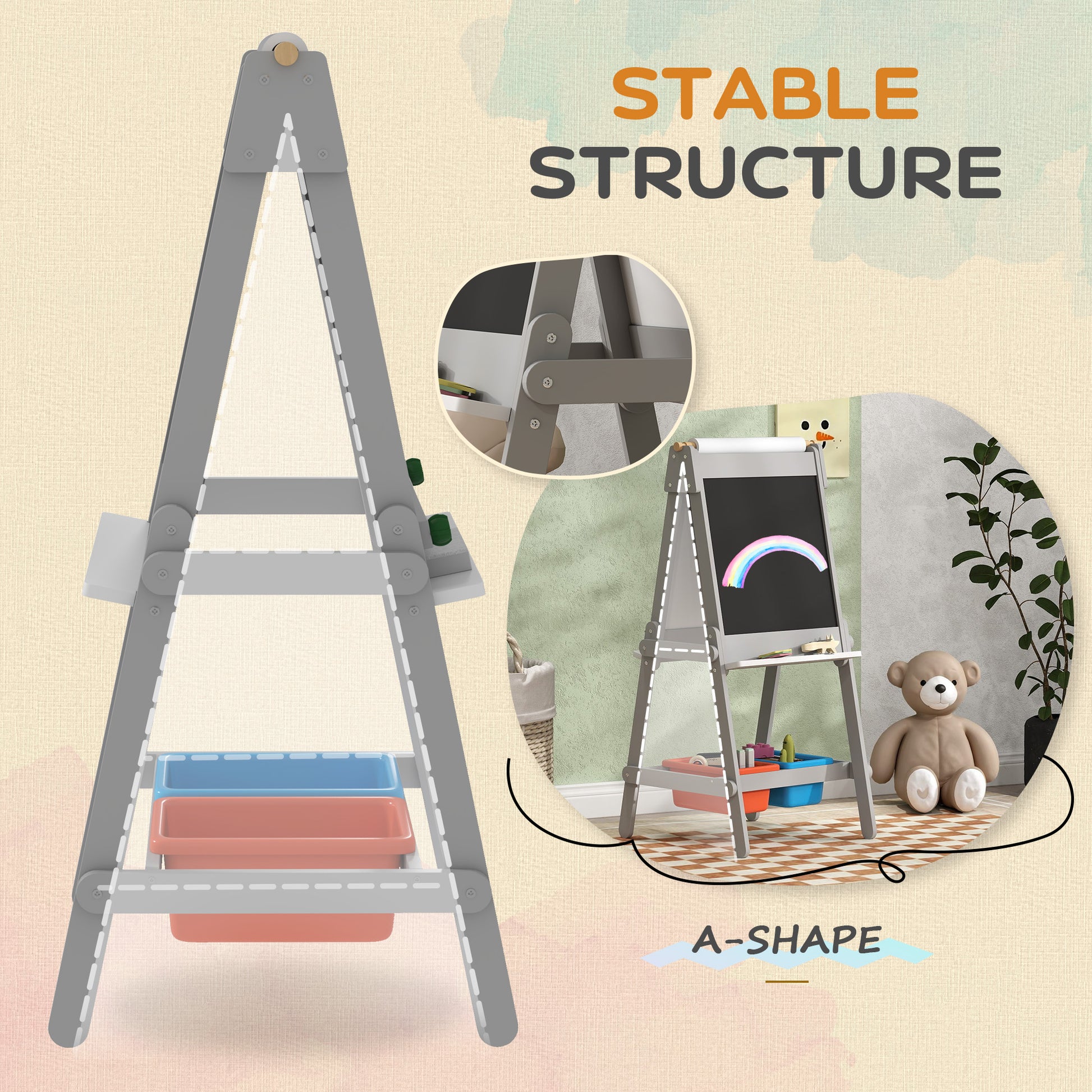 STABLE STRUCTURE

A-SHAPE