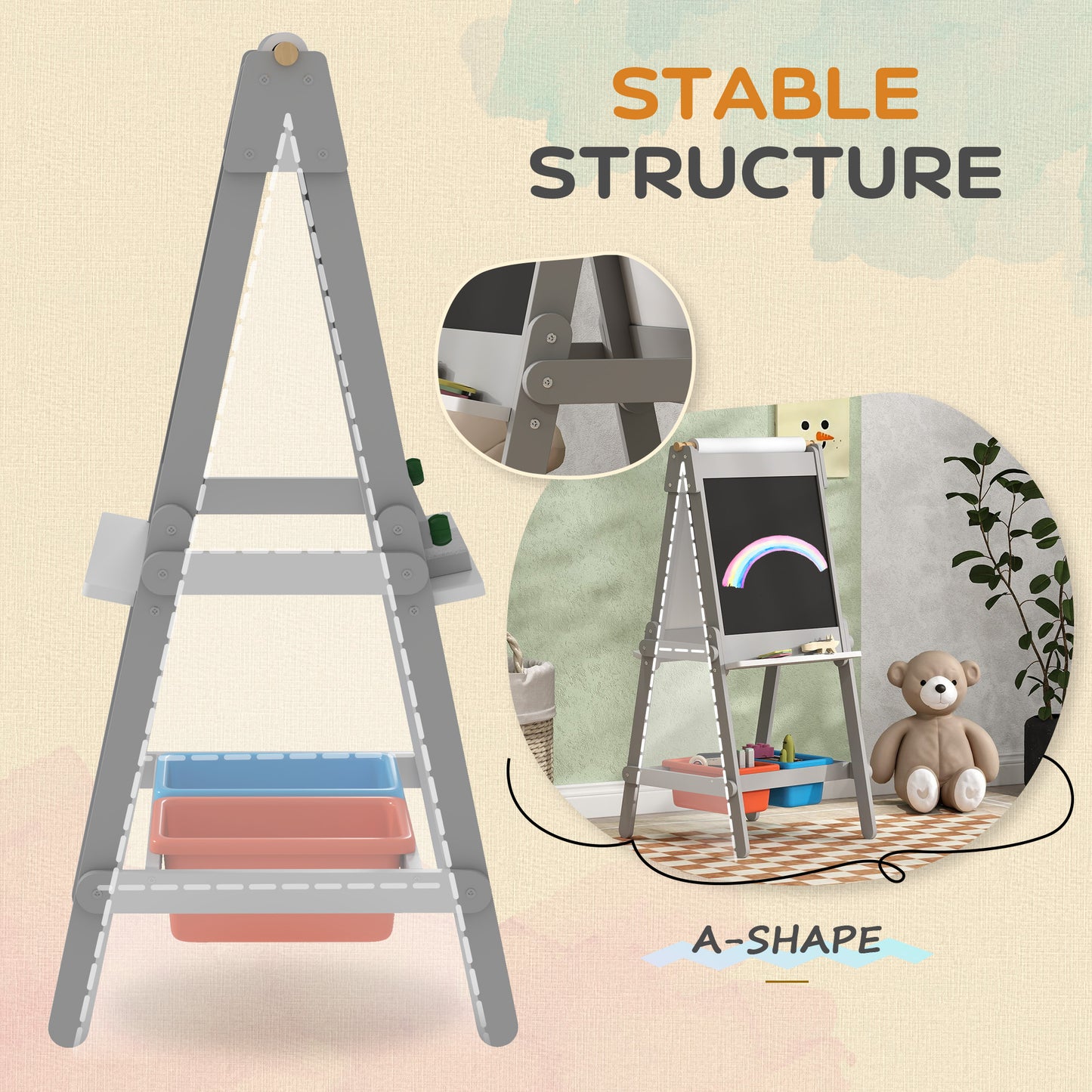 STABLE STRUCTURE

A-SHAPE