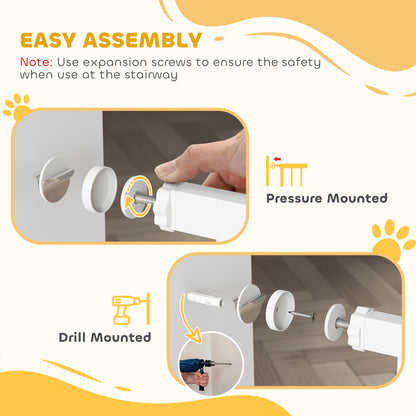 EASY ASSEMBLY

Note: Use expansion screws to ensure the safety when use at the stairway

Pressure Mounted

Drill Mounted