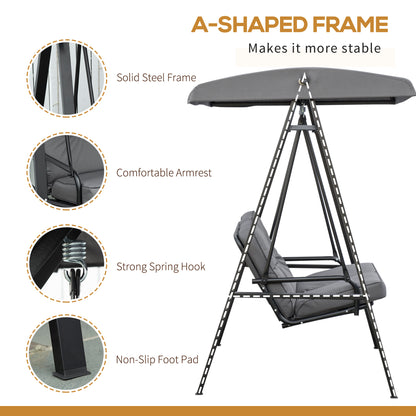 A-SHAPED FRAME

Makes it more stable

Solid Steel Frame

Comfortable Armrest

Strong Spring Hook

Non-Slip Foot Pad