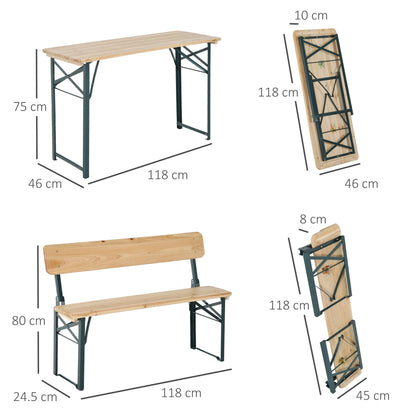 75 cm
46 cm
118 cm
10 cm
118 cm
46 cm
80 cm
24.5 cm
118 cm
8 cm
118 cm
45 cm