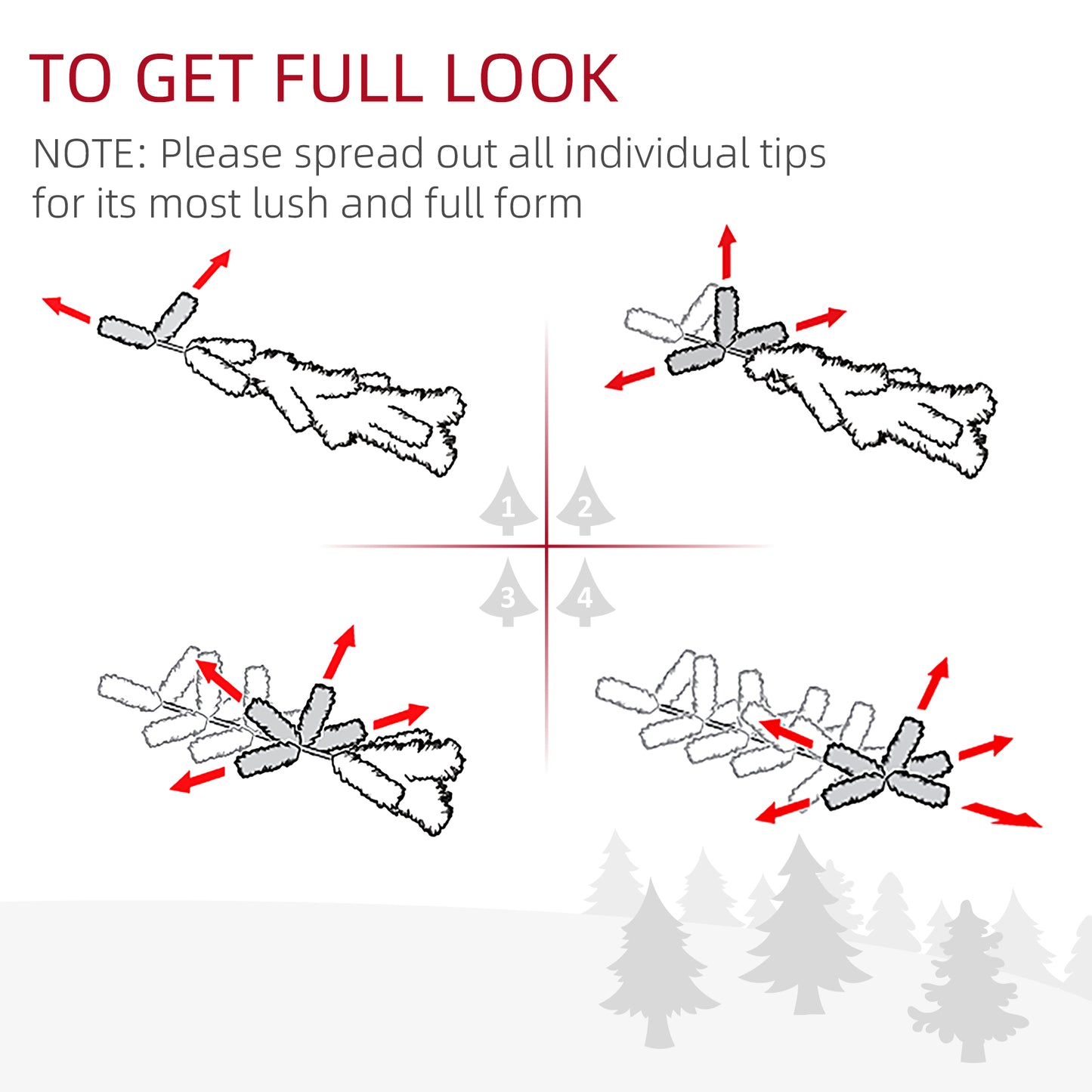 TO GET FULL LOOK

NOTE: Please spread out all individual tips for its most lush and full form

1
2
3
4