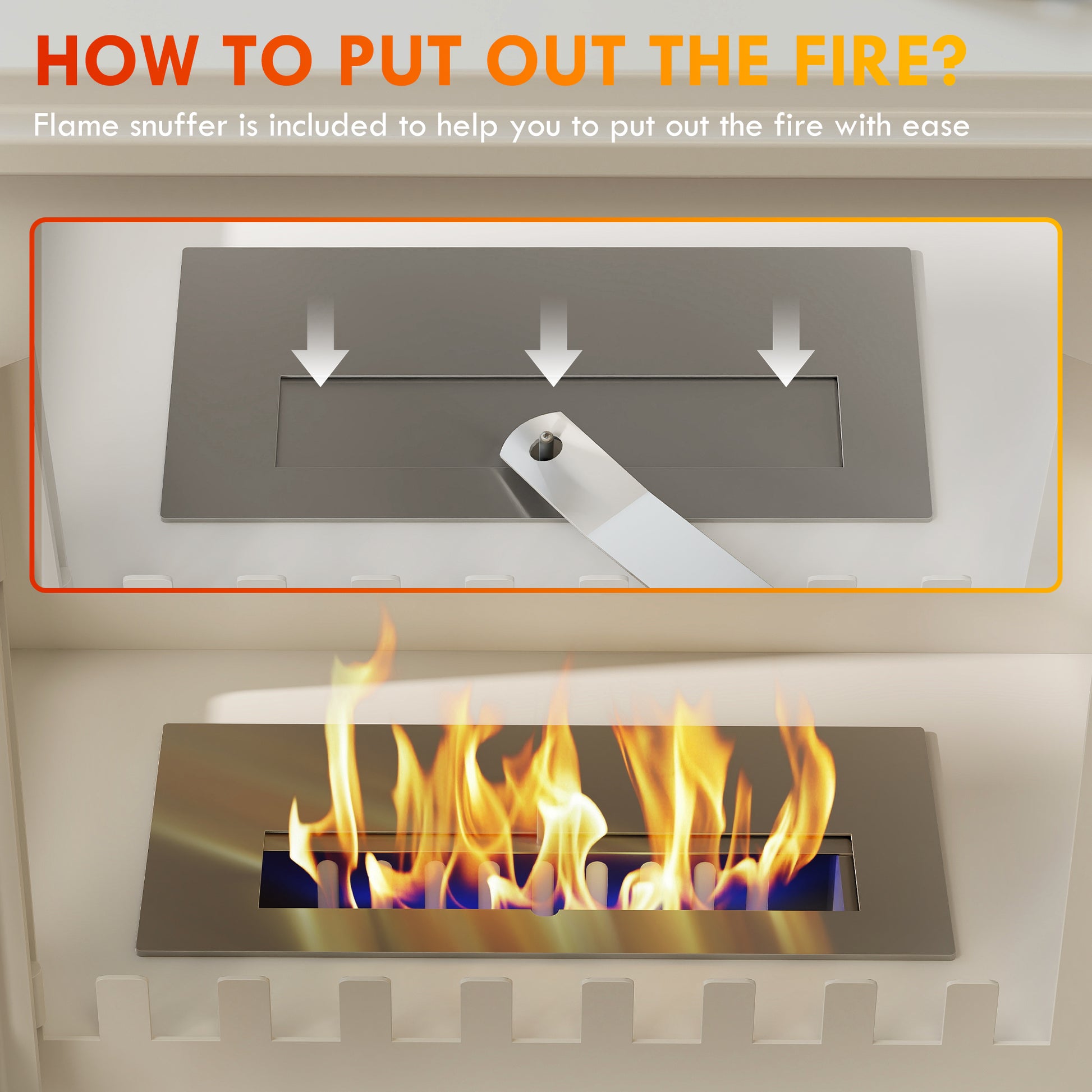 HOW TO PUT OUT THE FIRE?

Flame snuffer is included to help you to put out the fire with ease