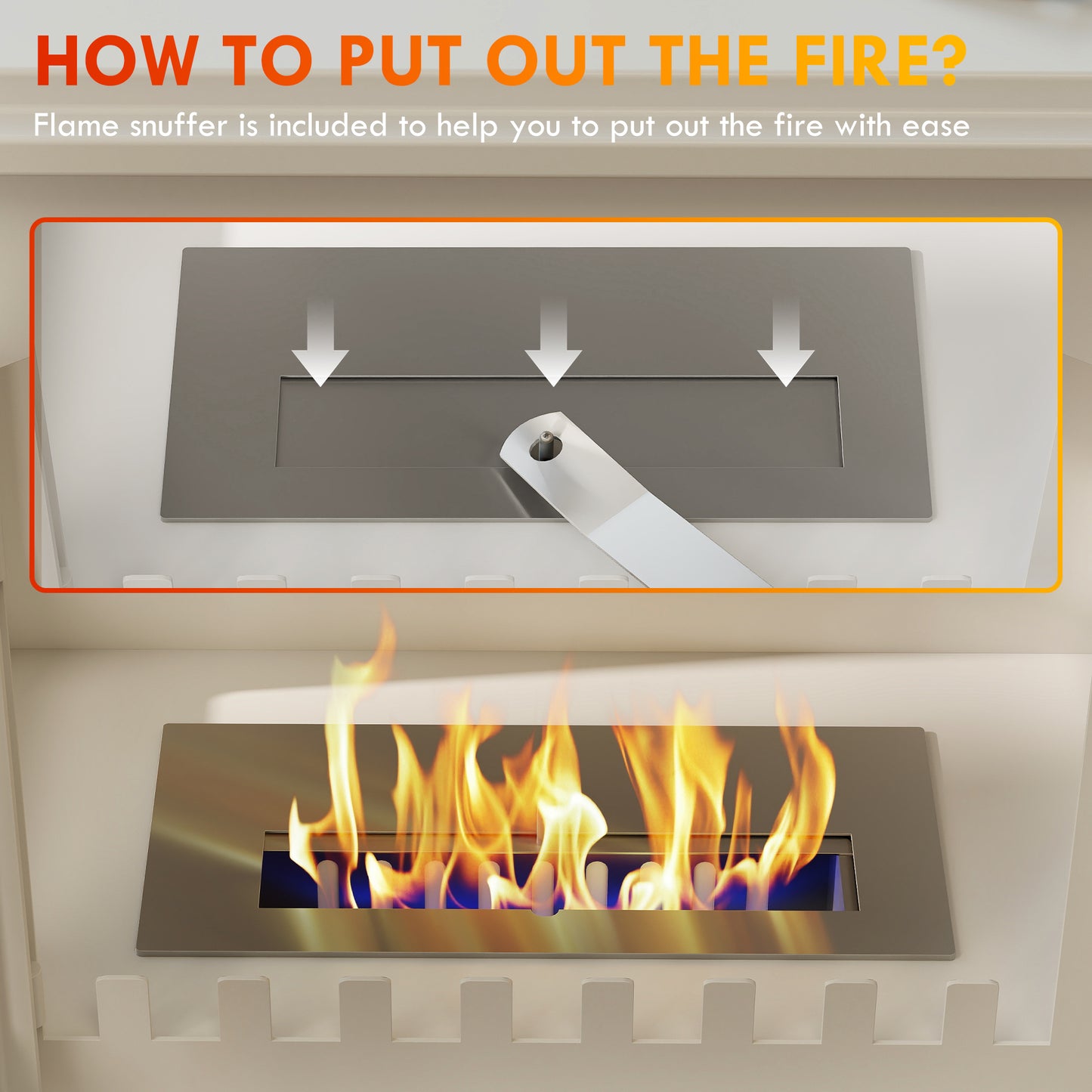 HOW TO PUT OUT THE FIRE?
Flame snuffer is included to help you to put out the fire with ease