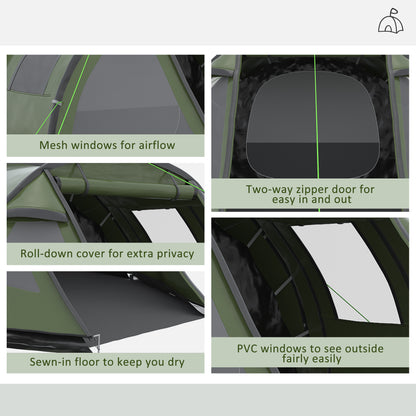 Mesh windows for airflow

Roll-down cover for extra privacy

Sewn-in floor to keep you dry

Two-way zipper door for easy in and out

PVC windows to see outside fairly easily