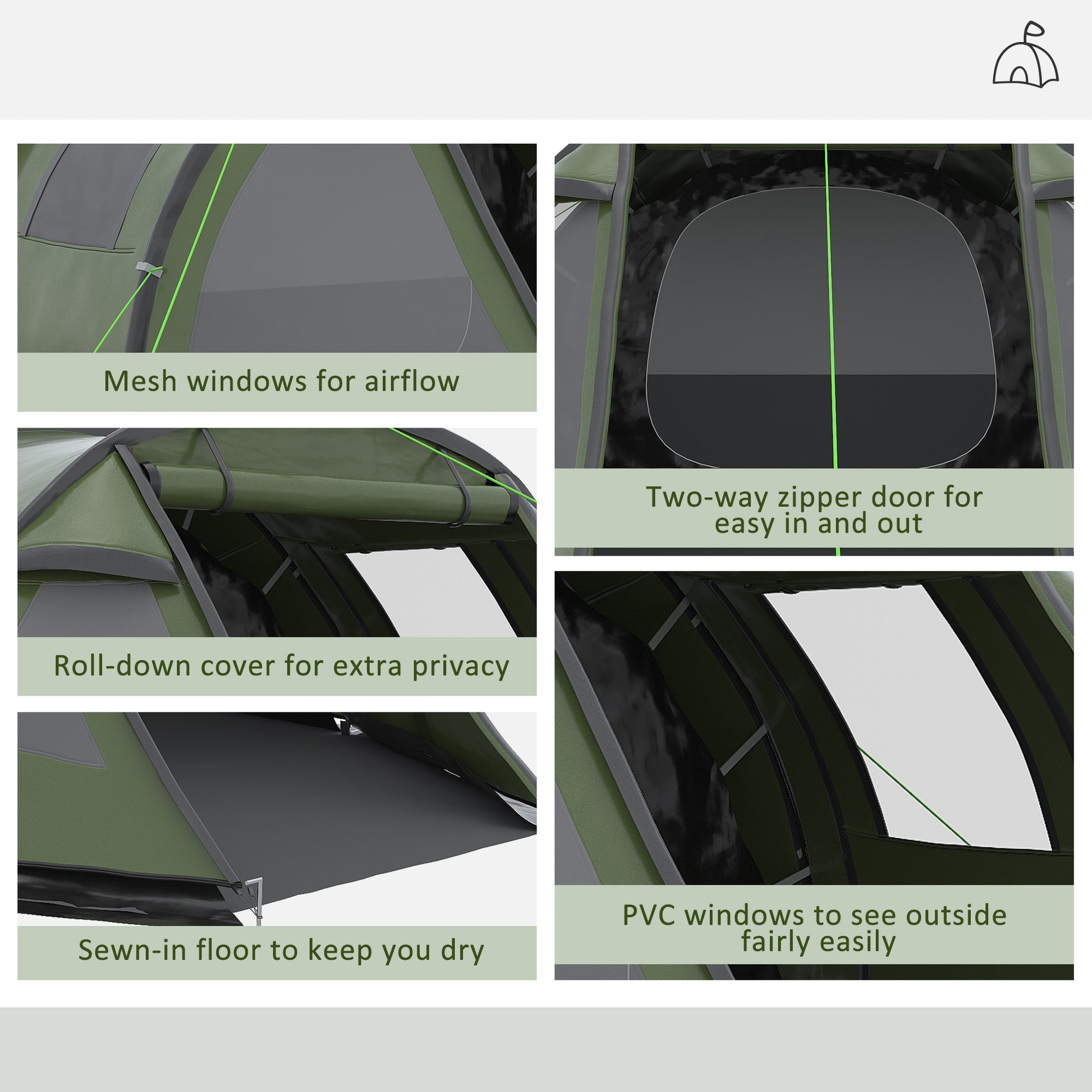 Mesh windows for airflow

Roll-down cover for extra privacy

Sewn-in floor to keep you dry

Two-way zipper door for easy in and out

PVC windows to see outside fairly easily