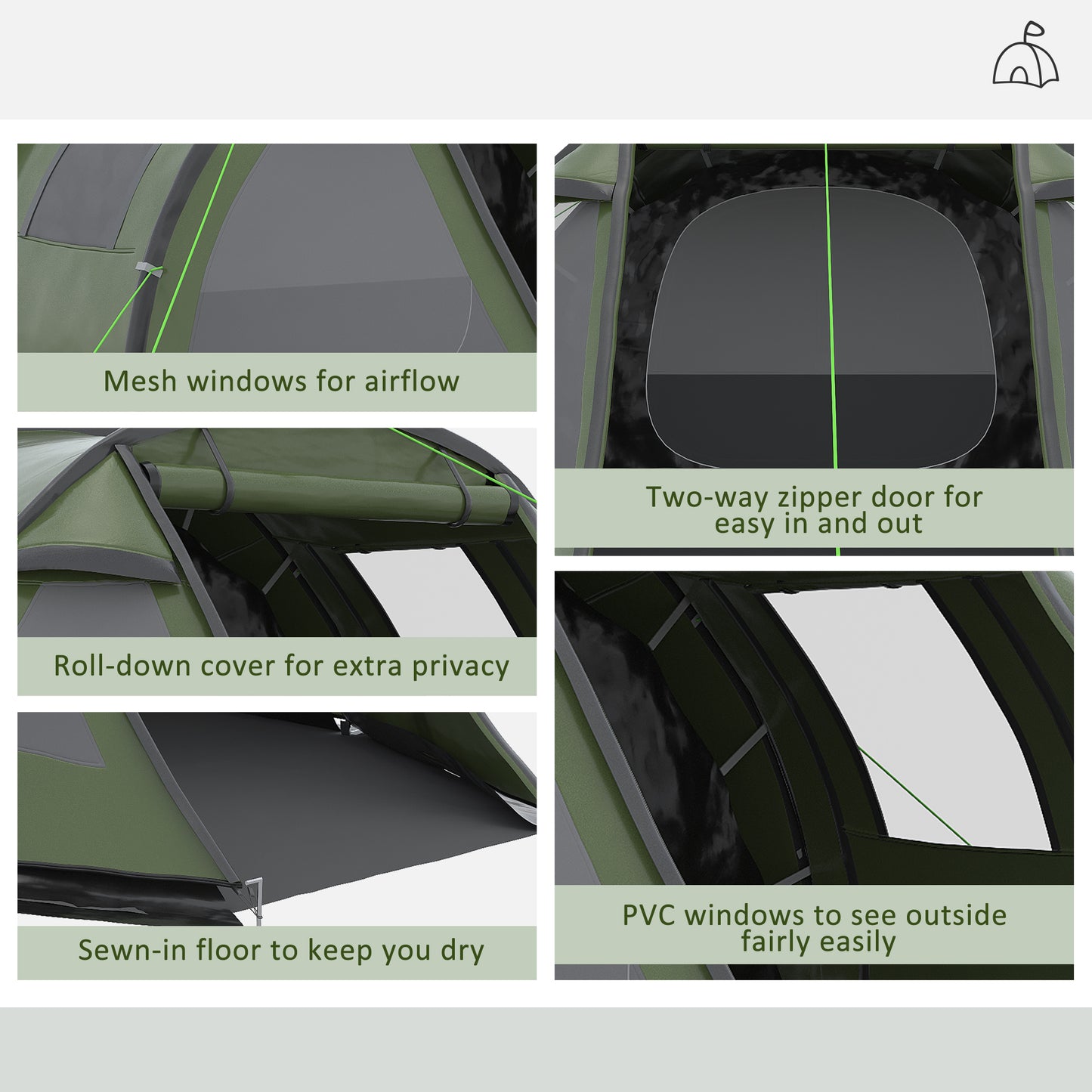 Mesh windows for airflow

Roll-down cover for extra privacy

Sewn-in floor to keep you dry

Two-way zipper door for easy in and out

PVC windows to see outside fairly easily