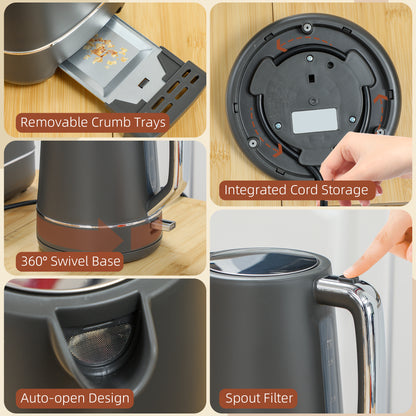 Removable Crumb Trays

Integrated Cord Storage

360° Swivel Base

Auto-open Design

Spout Filter