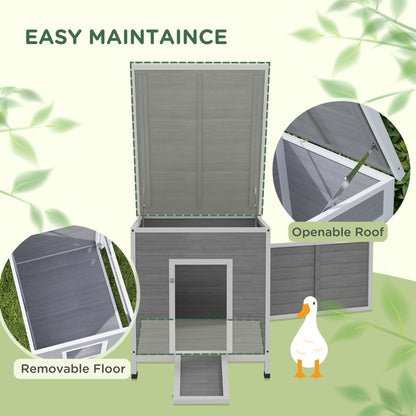 EASY MAINTAINCE

Openable Roof

Removable Floor