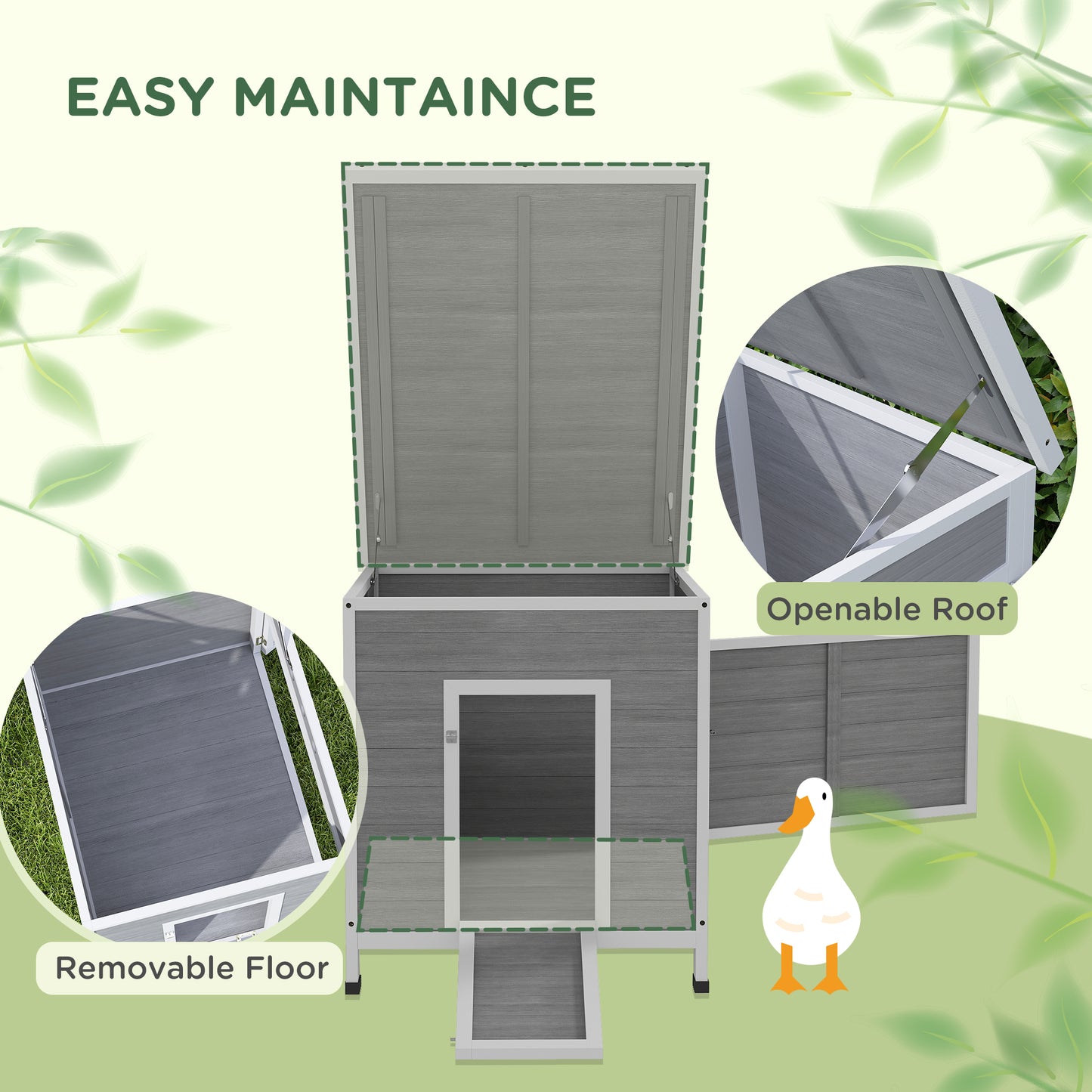 EASY MAINTAINCE

Openable Roof

Removable Floor