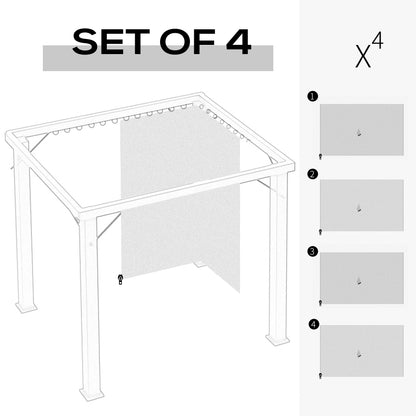 SET OF 4

$X^4$

1

2

3

4